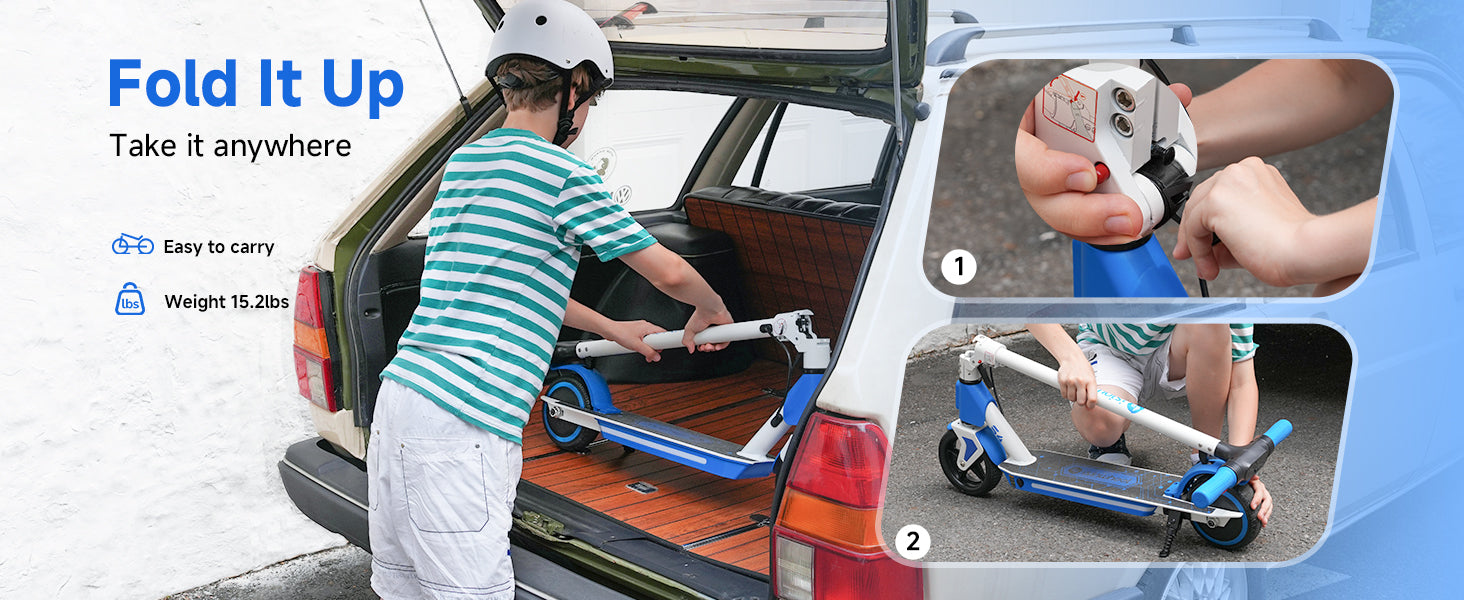 Fold It Up
Take it anywhere

Easy to carry

lbs Weight 15.2lbs

1

2