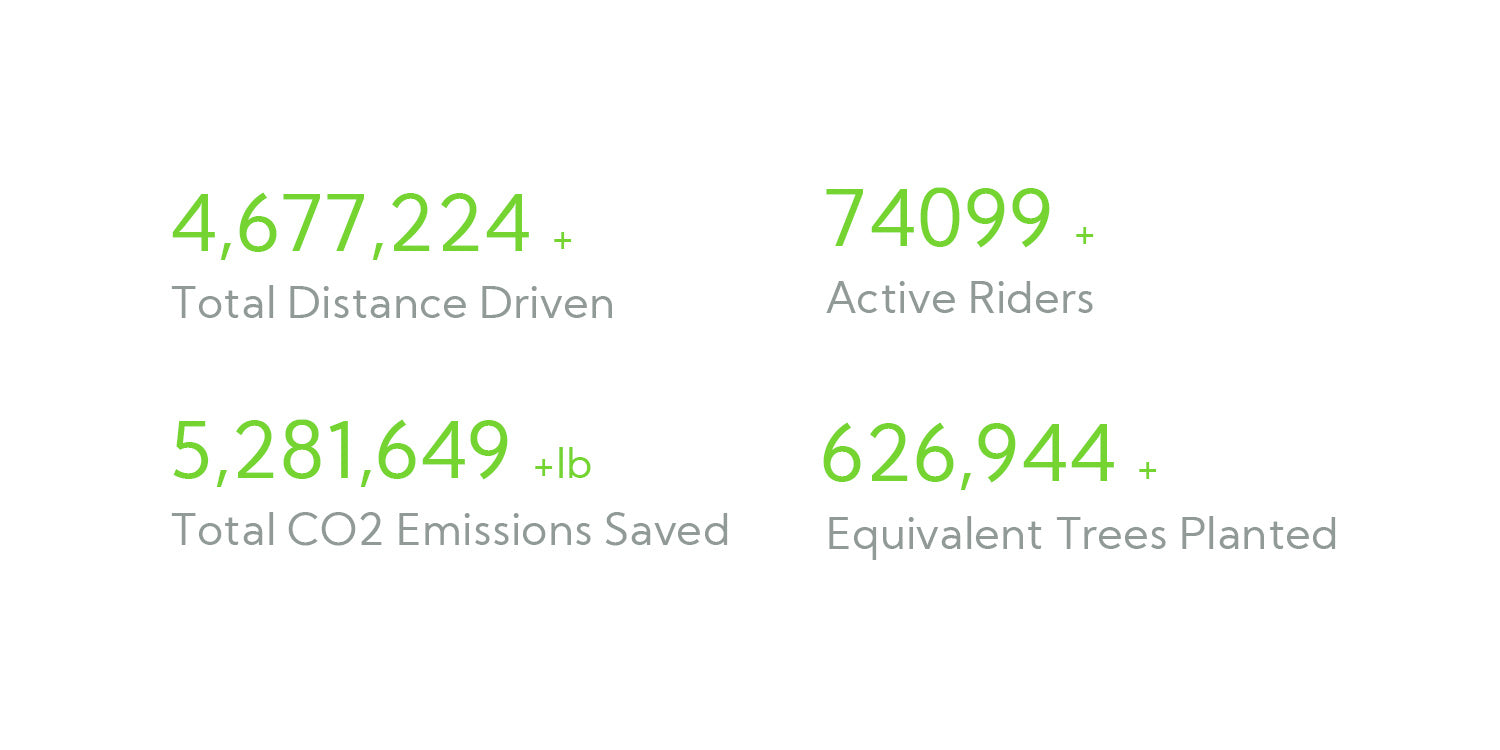 4,677,224 +
Total Distance Driven

5,281,649 +lb
Total CO2 Emissions Saved

74099 +
Active Riders

626,944 +
Equivalent Trees Planted