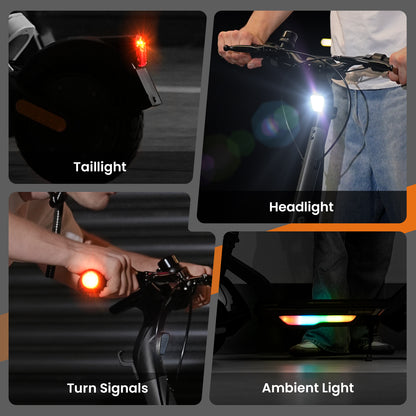 Taillight

Headlight

Turn Signals

Ambient Light