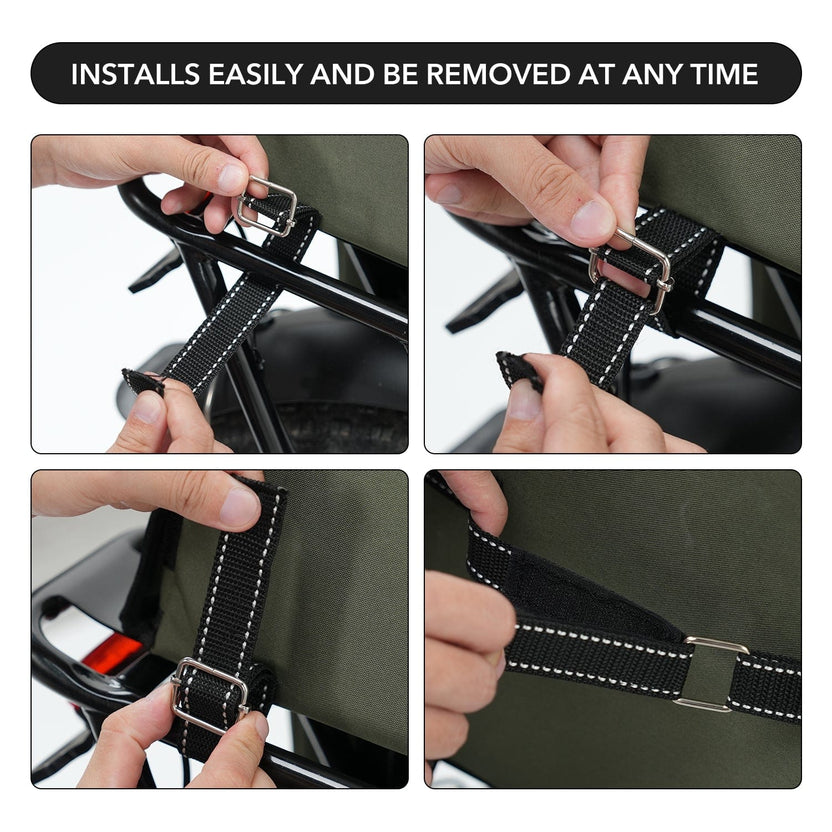 INSTALLS EASILY AND BE REMOVED AT ANY TIME